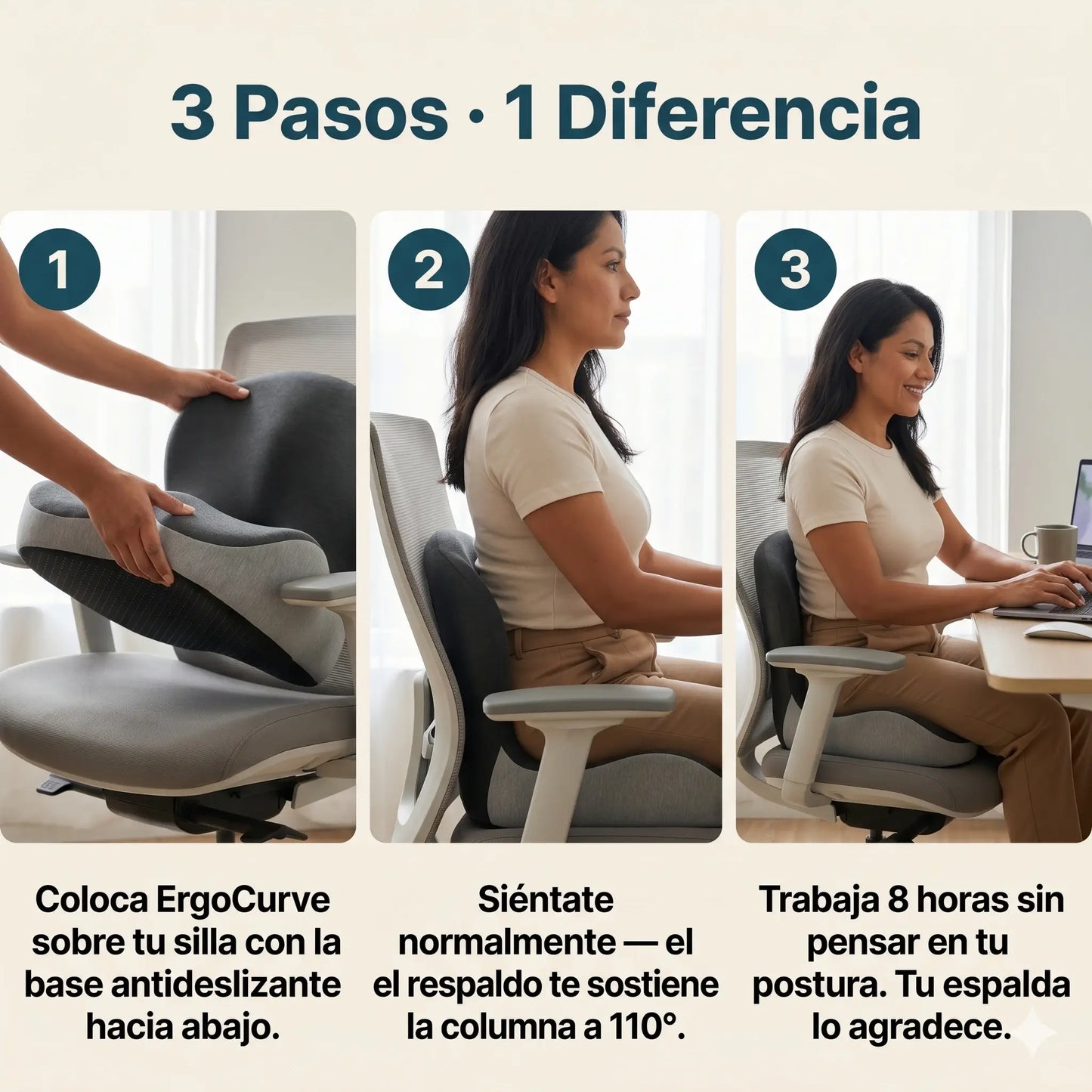 3 Pasos · 1 Diferencia

1

2

3

Coloca ErgoCurve sobre tu silla con la base antideslizante hacia abajo.

Siéntate normalmente — el el respaldo te sostiene la columna a 110°.

Trabaja 8 horas sin pensar en tu postura. Tu espalda lo agradece.